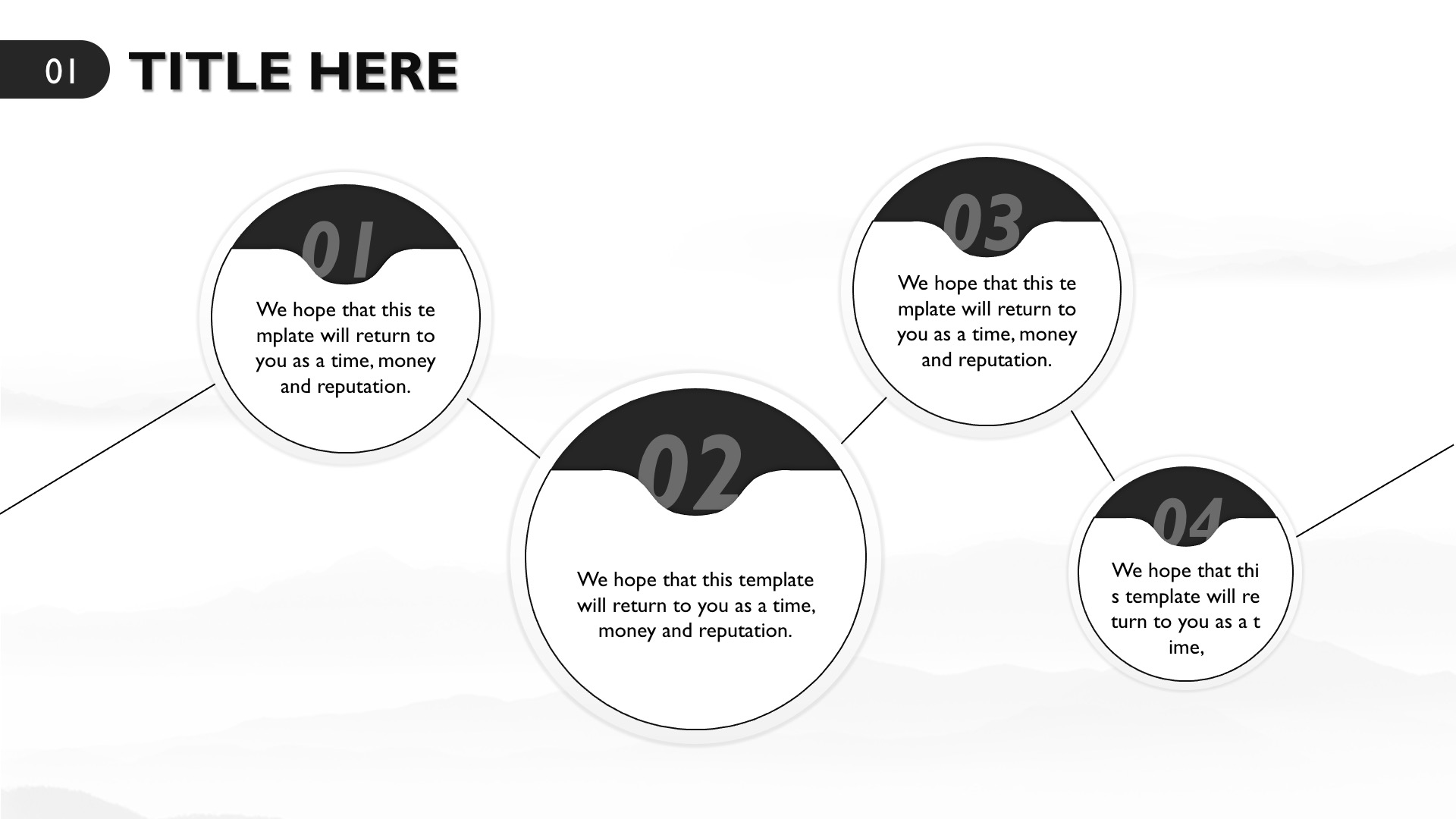 01 TITLE HERE

01

We hope that this te mplate will return to you as a time, money and reputation.

02

We hope that this template will return to you as a time, money and reputation.

03

We hope that this te mplate will return to you as a time, money and reputation.

04

We hope that thi s template will re turn to you as a t ime,