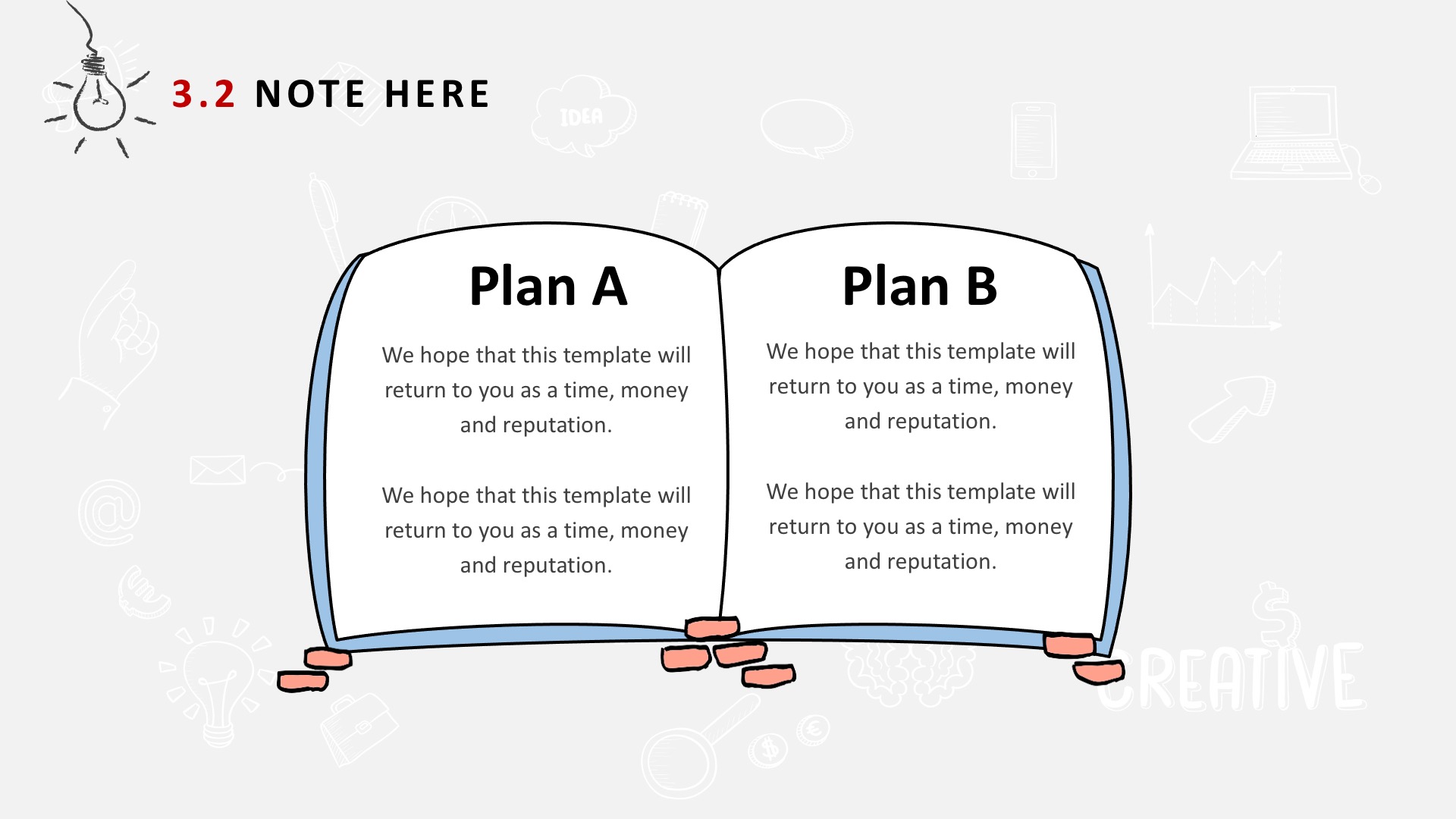 3.2 NOTE HERE

IDEA

Plan A

We hope that this template will return to you as a time, money and reputation.

We hope that this template will return to you as a time, money and reputation.

Plan B

We hope that this template will return to you as a time, money and reputation.

We hope that this template will return to you as a time, money and reputation.

CREATIVE