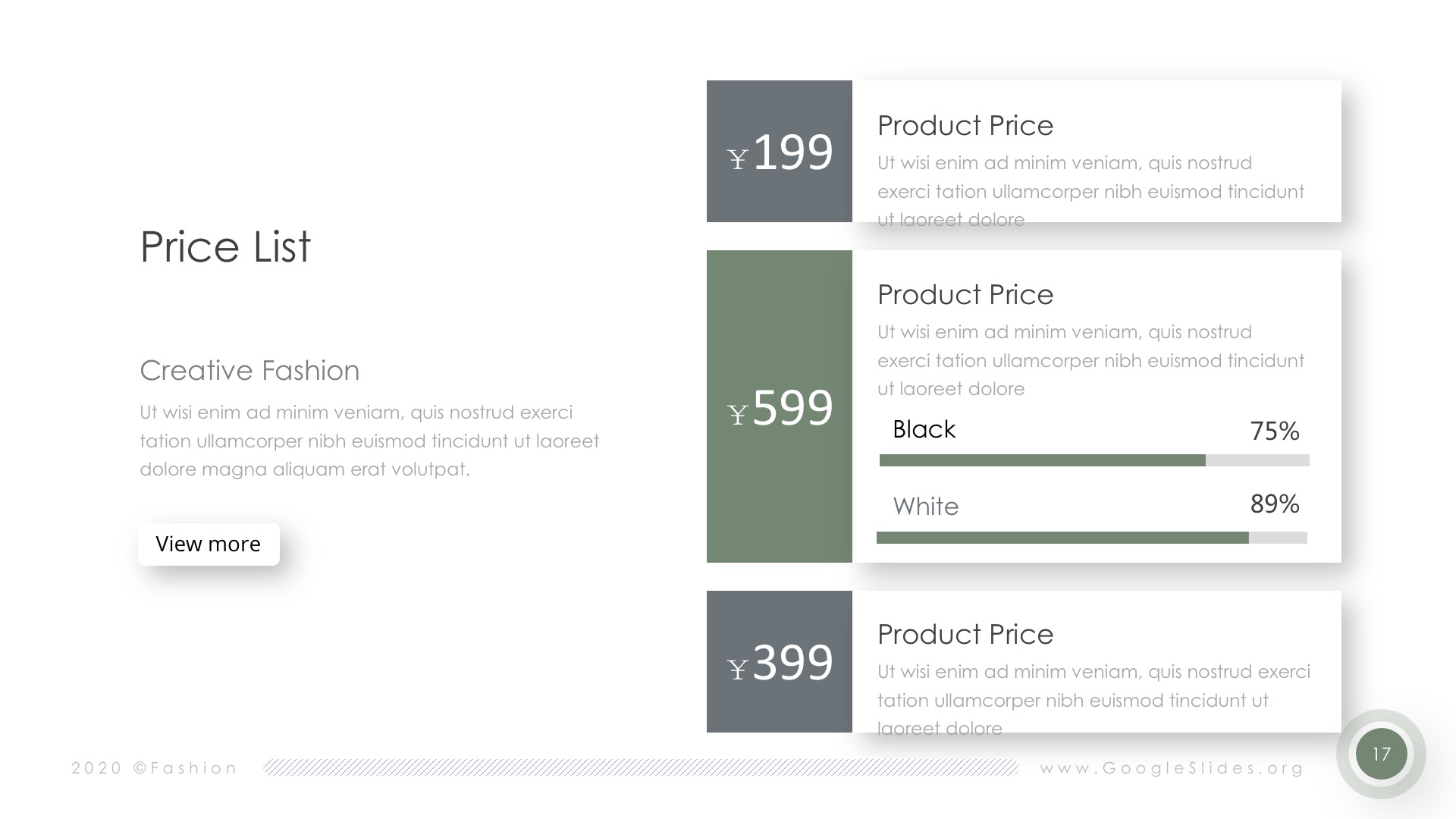 Price List

Creative Fashion

Ut wisi enim ad minim veniam, quis nostrud exerci tation ullamcorper nibh euismod tincidunt ut laoreet dolore magna aliquam erat volutpat.

View more

￥199

Product Price

Ut wisi enim ad minim veniam, quis nostrud exerci tation ullamcorper nibh euismod tincidunt ut laoreet dolore

￥599

Product Price

Ut wisi enim ad minim veniam, quis nostrud exerci tation ullamcorper nibh euismod tincidunt ut laoreet dolore

Black 75%

White 89%

￥399

Product Price

Ut wisi enim ad minim veniam, quis nostrud exerci tation ullamcorper nibh euismod tincidunt ut laoreet dolore

2020 ©Fashion

www.GoogleSlides.org

17