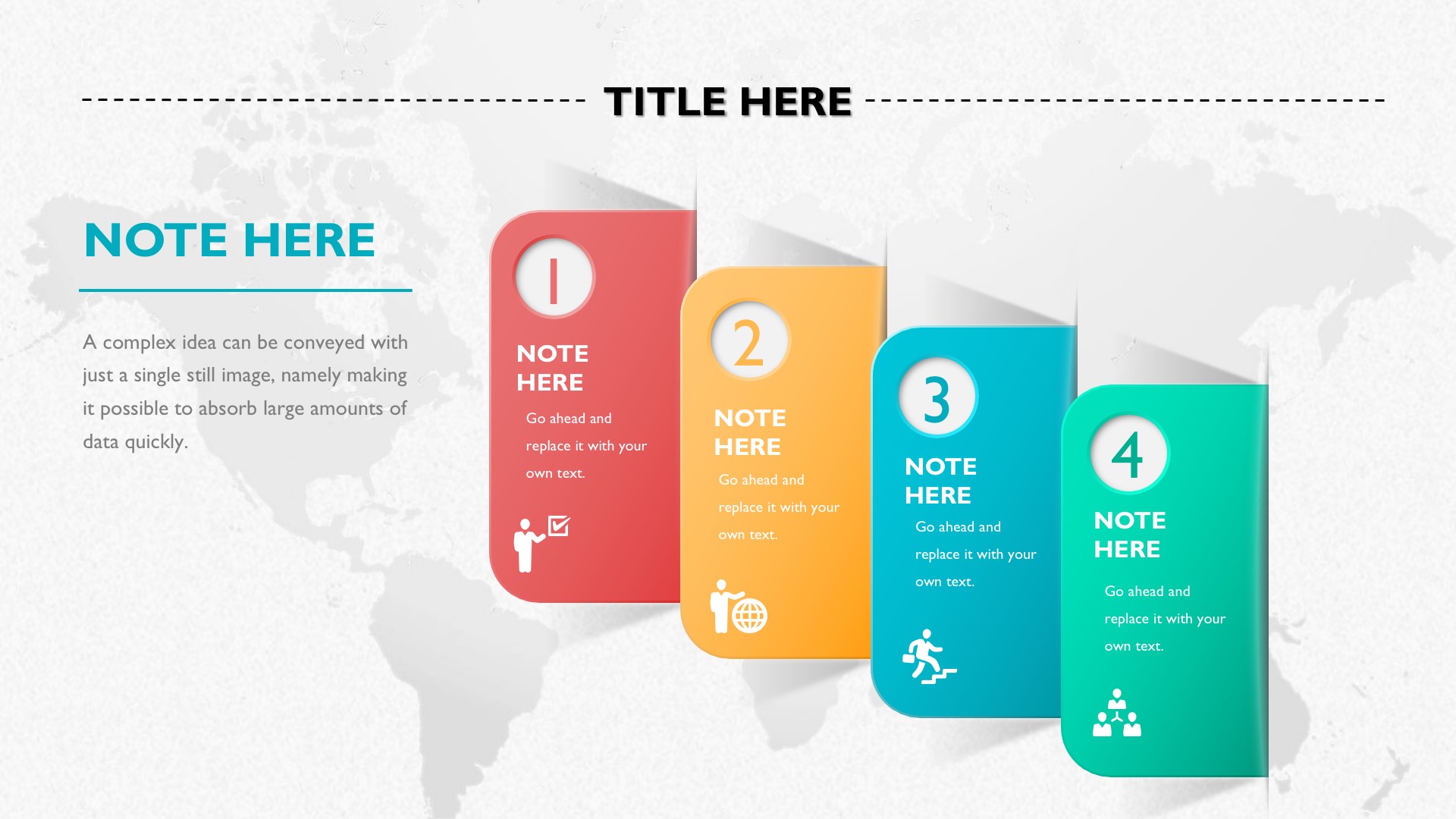 TITLE HERE

NOTE HERE

A complex idea can be conveyed with just a single still image, namely making it possible to absorb large amounts of data quickly.

1

NOTE HERE

Go ahead and replace it with your own text.

2

NOTE HERE

Go ahead and replace it with your own text.

3

NOTE HERE

Go ahead and replace it with your own text.

4

NOTE HERE

Go ahead and replace it with your own text.