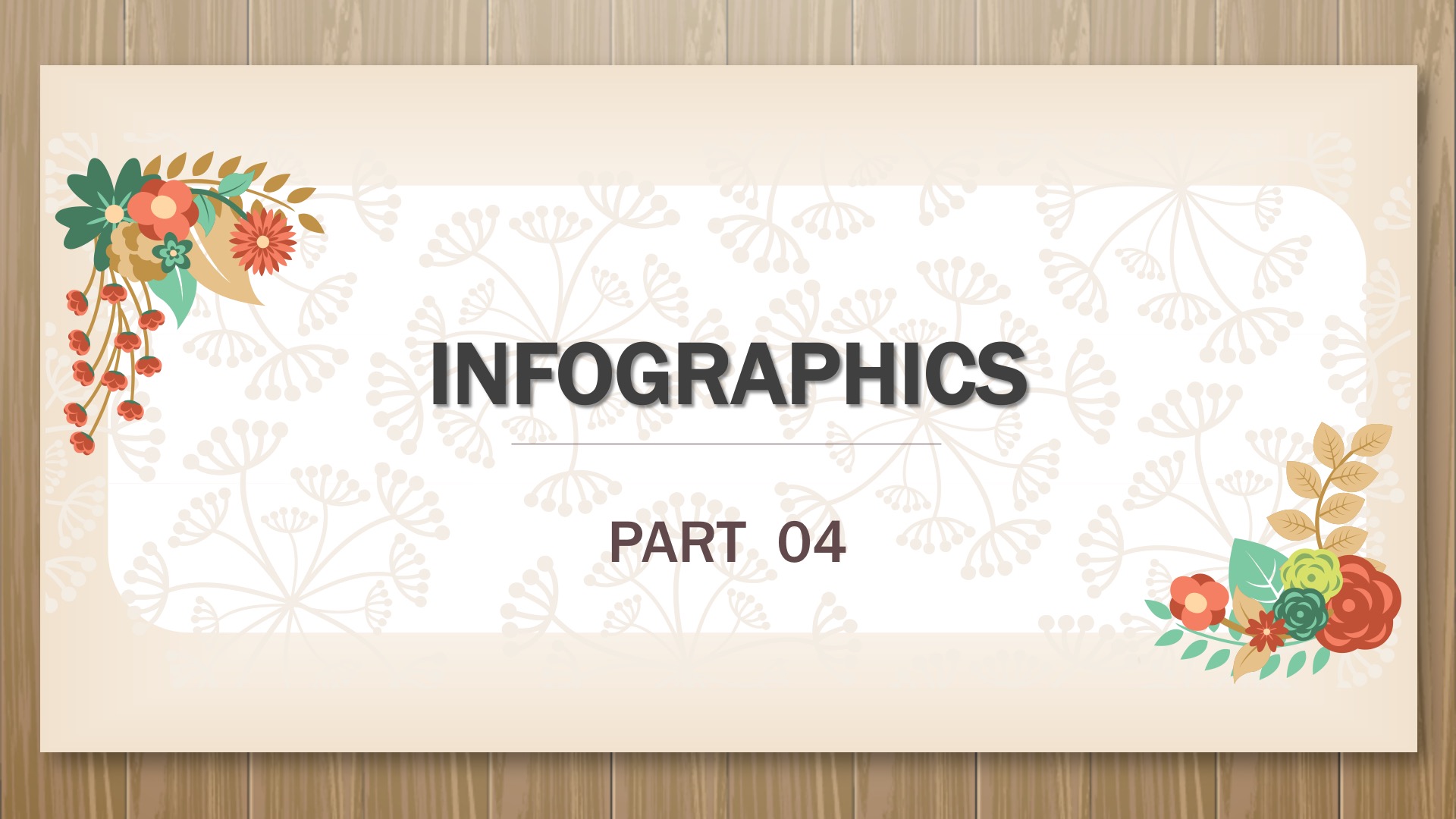 INFOGRAPHICS

PART 04