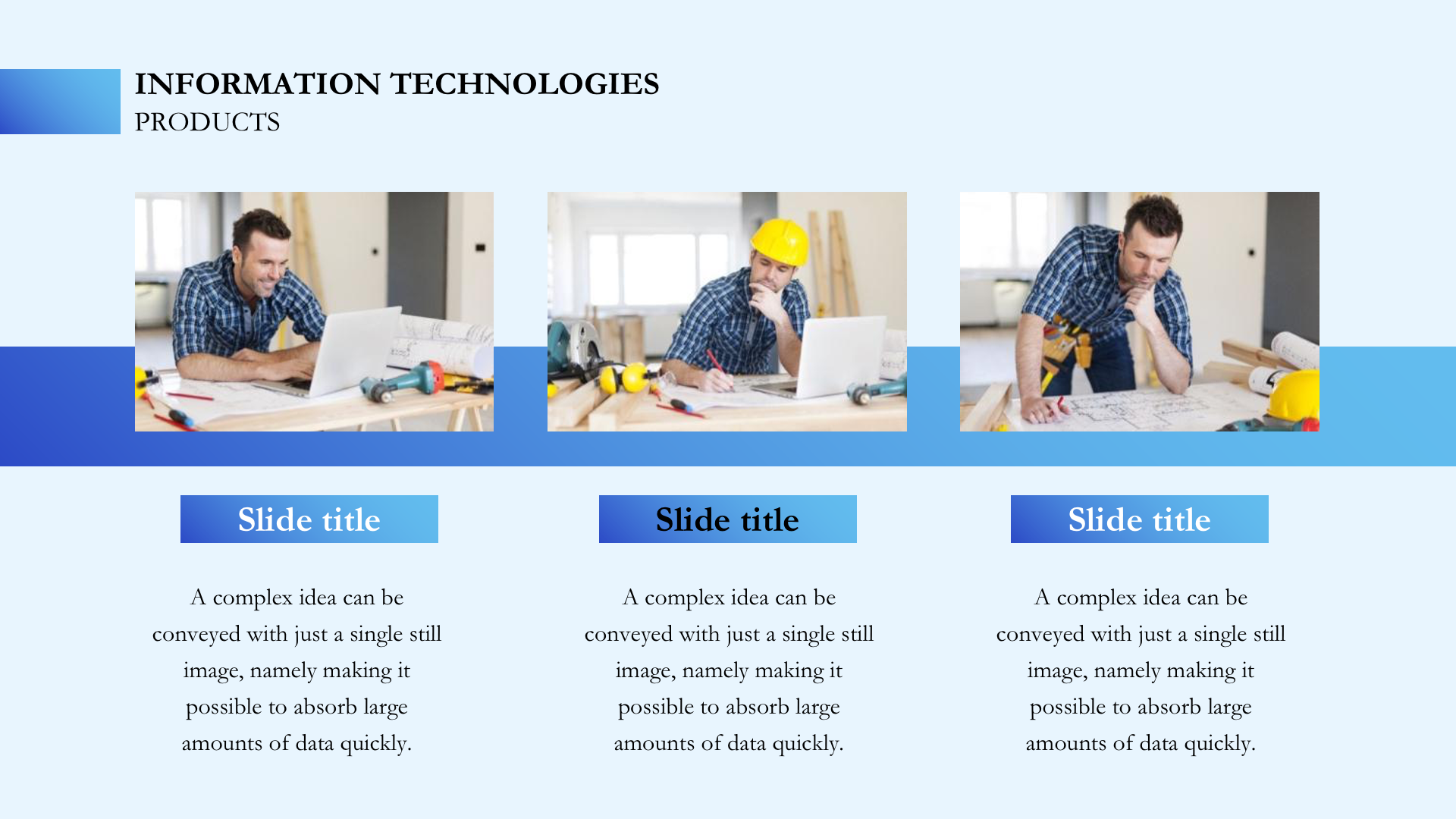 INFORMATION TECHNOLOGIES
PRODUCTS

Slide title

A complex idea can be conveyed with just a single still image, namely making it possible to absorb large amounts of data quickly.

Slide title

A complex idea can be conveyed with just a single still image, namely making it possible to absorb large amounts of data quickly.

Slide title

A complex idea can be conveyed with just a single still image, namely making it possible to absorb large amounts of data quickly.