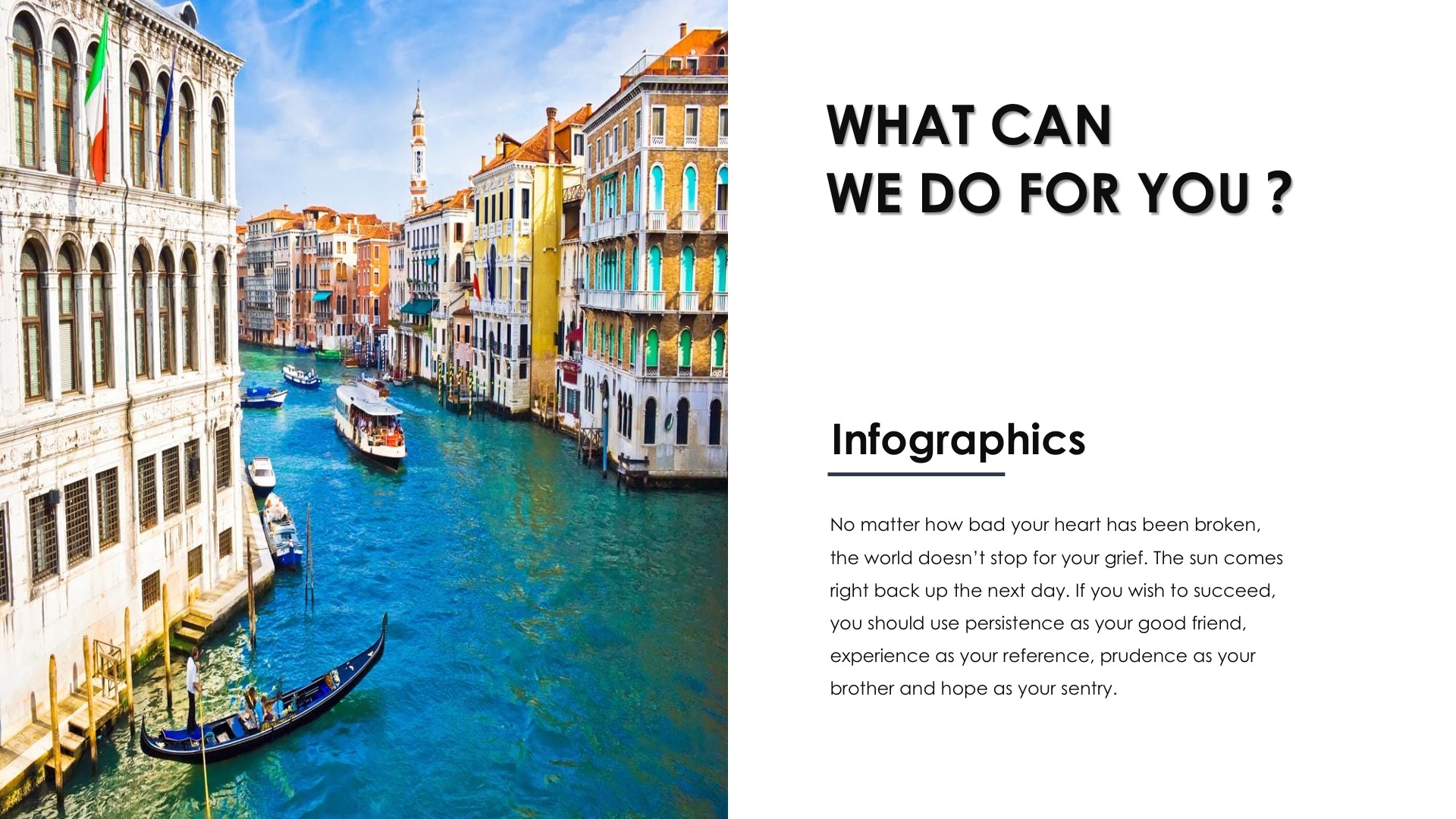 WHAT CAN
WE DO FOR YOU ?

Infographics

No matter how bad your heart has been broken, the world doesn't stop for your grief. The sun comes right back up the next day. If you wish to succeed, you should use persistence as your good friend, experience as your reference, prudence as your brother and hope as your sentry.