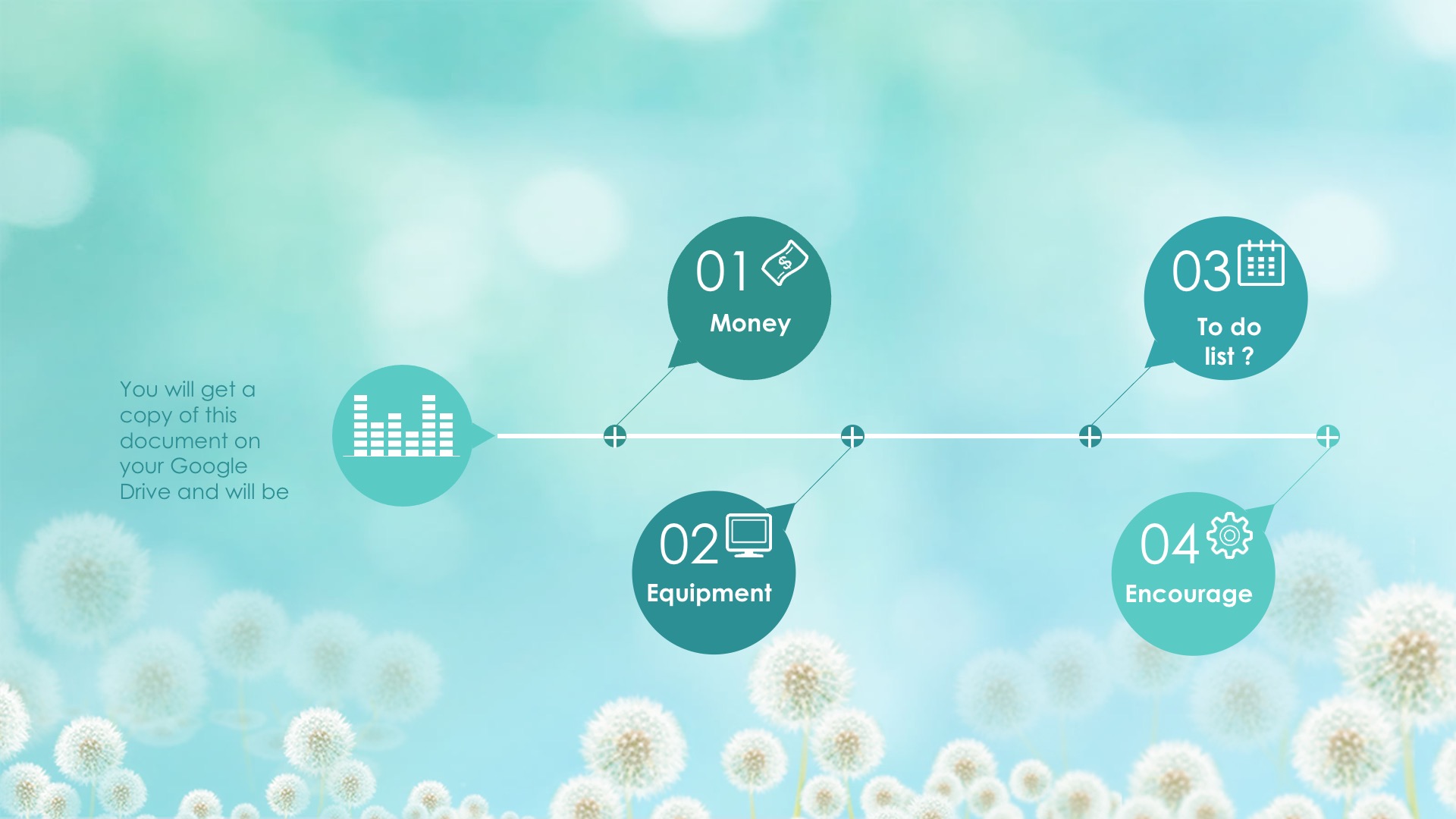 You will get a copy of this document on your Google Drive and will be

01

Money

02

Equipment

03

To do list ?

04

Encourage